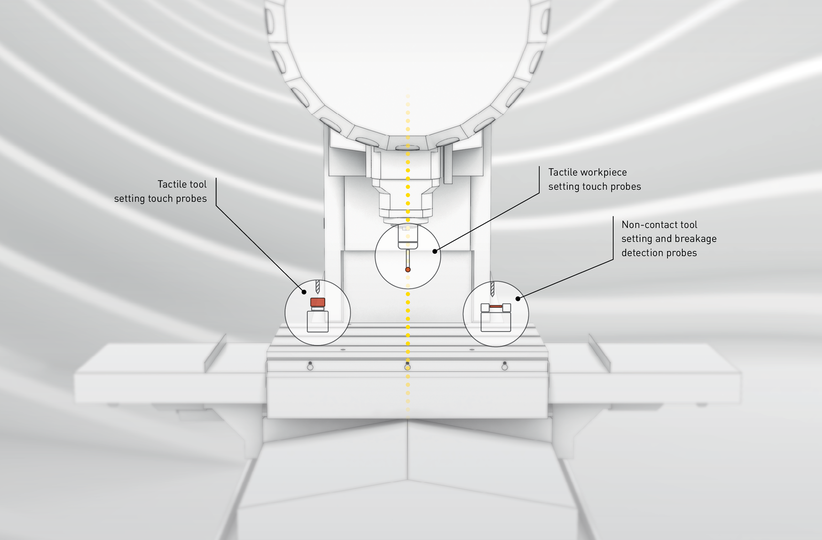 Tactile tool
setting touch probes

Tactile workpiece
setting touch probes

Non-contact tool
setting and breakage
detection probes